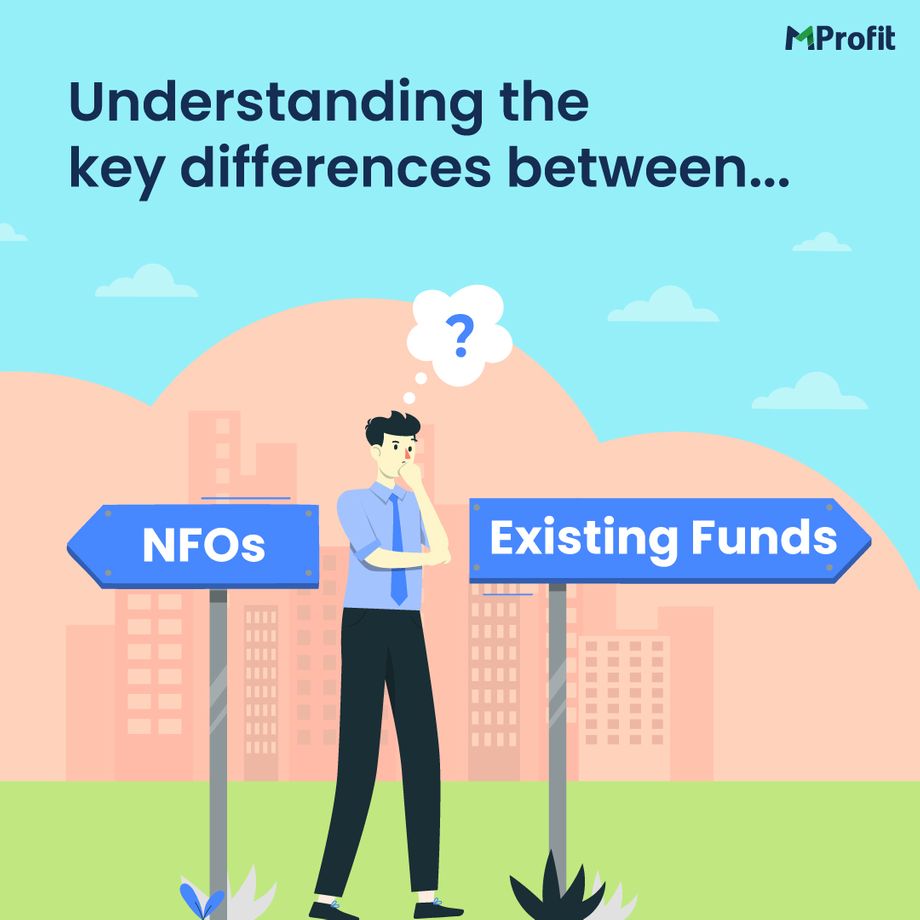 MProfit

Understanding the key differences between...

?

NFOs

Existing Funds